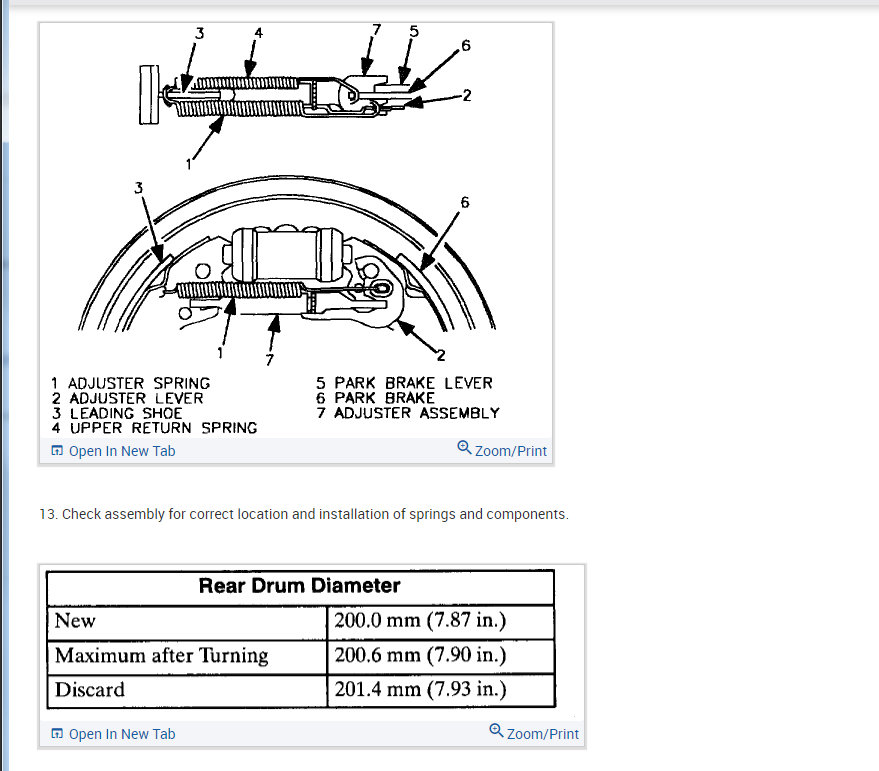 3
4
7
5
6
2
1
3
6
1
7
2

1 ADJUSTER SPRING
2 ADJUSTER LEVER
3 LEADING SHOE
4 UPPER RETURN SPRING

5 PARK BRAKE LEVER
6 PARK BRAKE
7 ADJUSTER ASSEMBLY

Open In New Tab
Zoom/Print

13. Check assembly for correct location and installation of springs and components.

| Rear Drum Diameter | |
|---|---|
| New | 200.0 mm (7.87 in.) |
| Maximum after Turning | 200.6 mm (7.90 in.) |
| Discard | 201.4 mm (7.93 in.) |

Open In New Tab
Zoom/Print