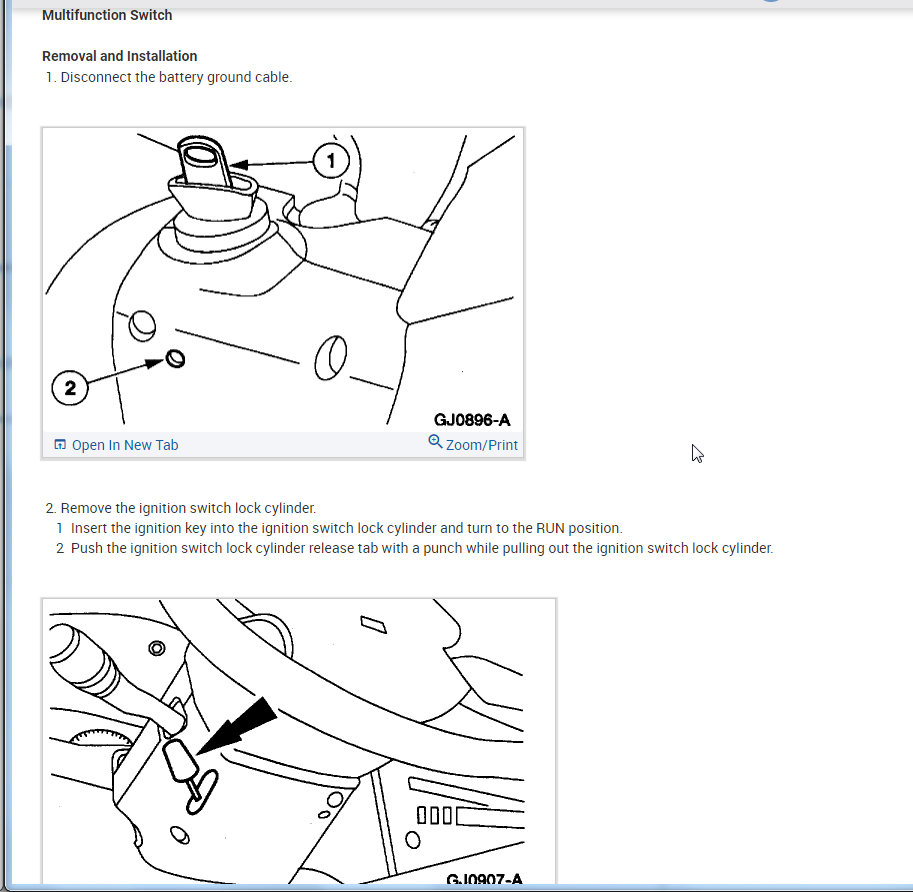 Multifunction Switch

Removal and Installation
1. Disconnect the battery ground cable.

1

2

GJ0896-A

Open In New Tab

Zoom/Print

2. Remove the ignition switch lock cylinder.
1 Insert the ignition key into the ignition switch lock cylinder and turn to the RUN position.
2 Push the ignition switch lock cylinder release tab with a punch while pulling out the ignition switch lock cylinder.

GJ0907-A