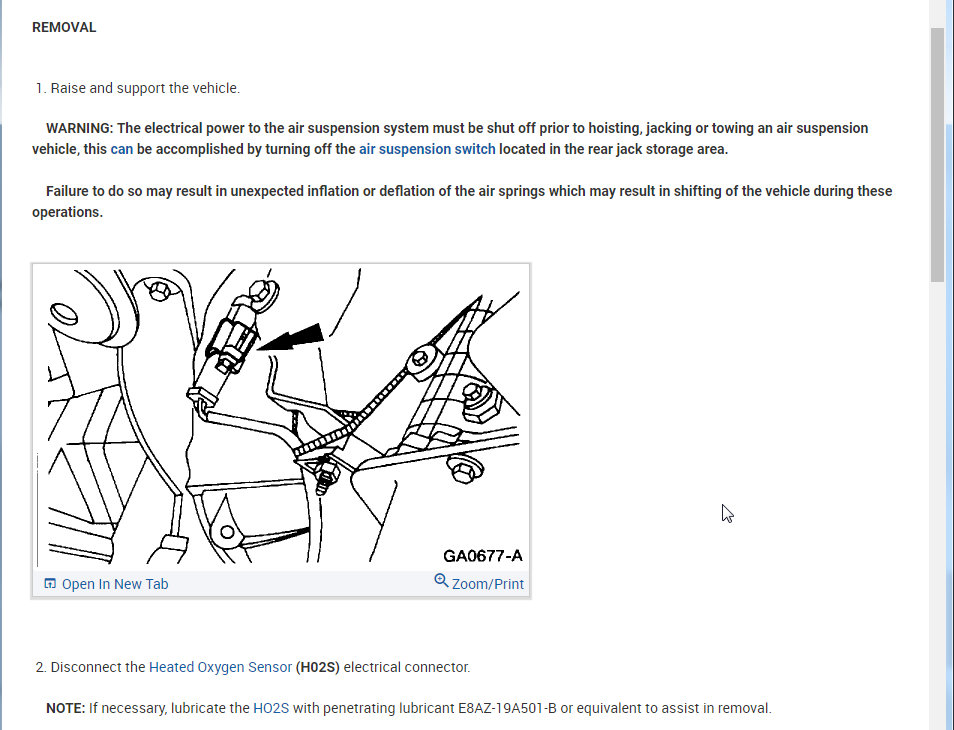 REMOVAL

1. Raise and support the vehicle.

WARNING: The electrical power to the air suspension system must be shut off prior to hoisting, jacking or towing an air suspension vehicle, this can be accomplished by turning off the air suspension switch located in the rear jack storage area.

Failure to do so may result in unexpected inflation or deflation of the air springs which may result in shifting of the vehicle during these operations.

GA0677-A

Open In New Tab

Zoom/Print

2. Disconnect the Heated Oxygen Sensor (H02S) electrical connector.

NOTE: If necessary, lubricate the HO2S with penetrating lubricant E8AZ-19A501-B or equivalent to assist in removal.