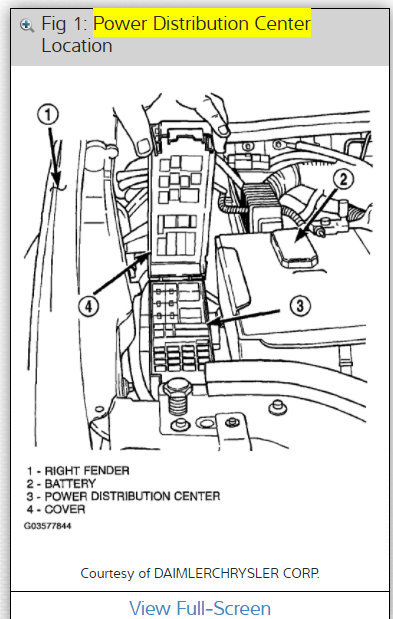 Fig 1: Power Distribution Center Location

1

2

4

3

1 - RIGHT FENDER
2 - BATTERY
3 - POWER DISTRIBUTION CENTER
4 - COVER

G03577844

Courtesy of DAIMLERCHRYSLER CORP.

View Full-Screen