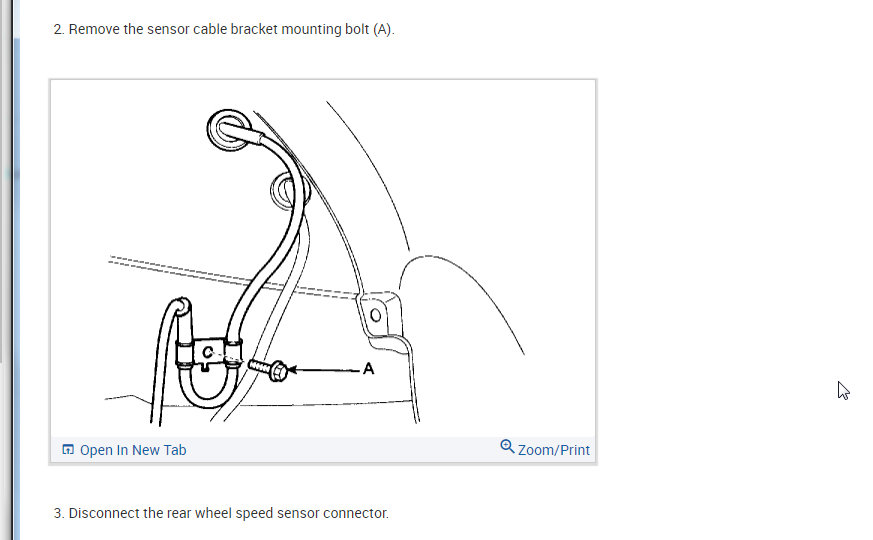 2. Remove the sensor cable bracket mounting bolt (A).

A

Open In New Tab

Zoom/Print

3. Disconnect the rear wheel speed sensor connector.