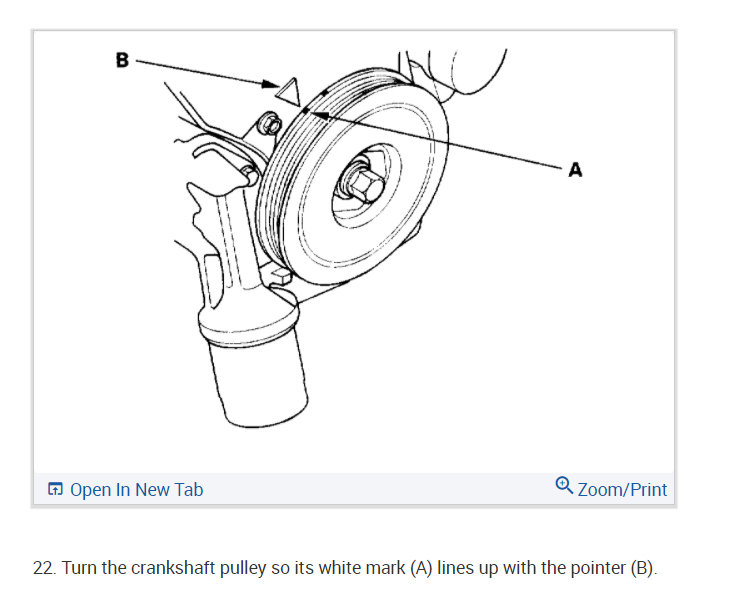 B

A

Open In New Tab

Zoom/Print

22. Turn the crankshaft pulley so its white mark (A) lines up with the pointer (B).