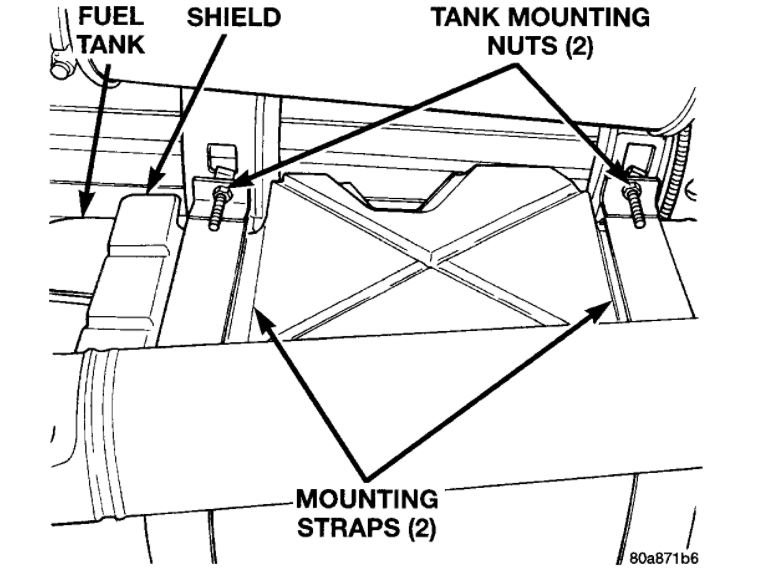 FUEL TANK

SHIELD

TANK MOUNTING NUTS (2)

MOUNTING STRAPS (2)

80a871b6