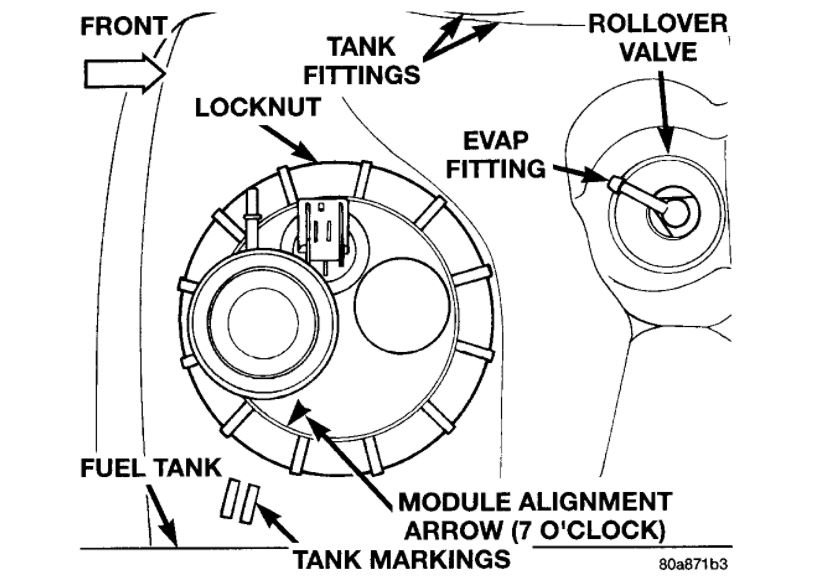 FRONT

TANK FITTINGS

ROLLOVER VALVE

LOCKNUT

EVAP FITTING

FUEL TANK

MODULE ALIGNMENT ARROW (7 O'CLOCK)

TANK MARKINGS

80a871b3