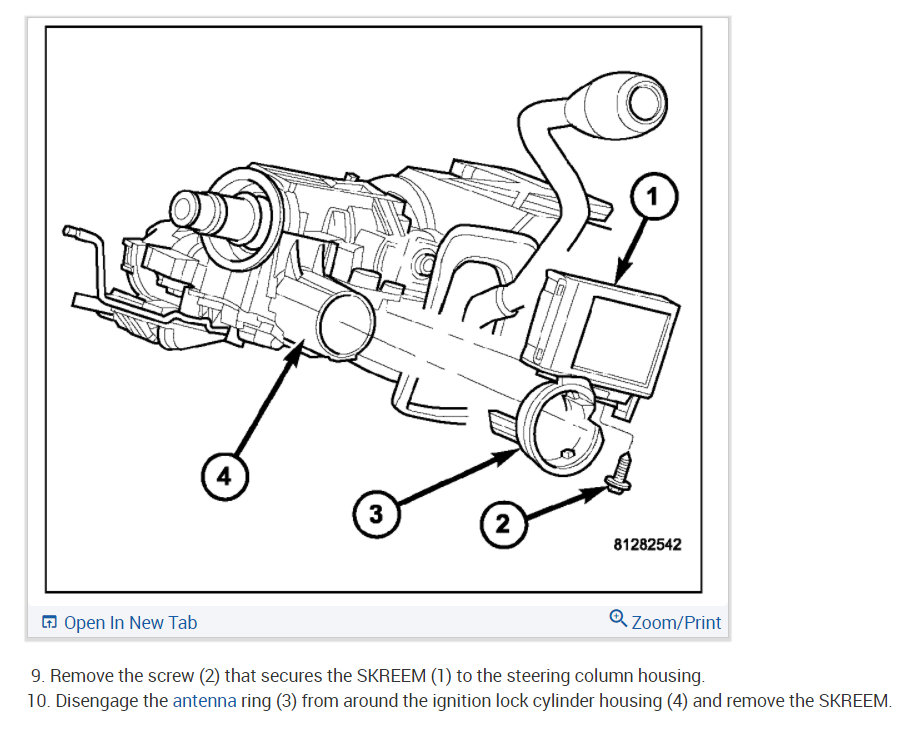 1

4

3

2

81282542

Open In New Tab

Zoom/Print

9. Remove the screw (2) that secures the SKREEM (1) to the steering column housing.
10. Disengage the antenna ring (3) from around the ignition lock cylinder housing (4) and remove the SKREEM.