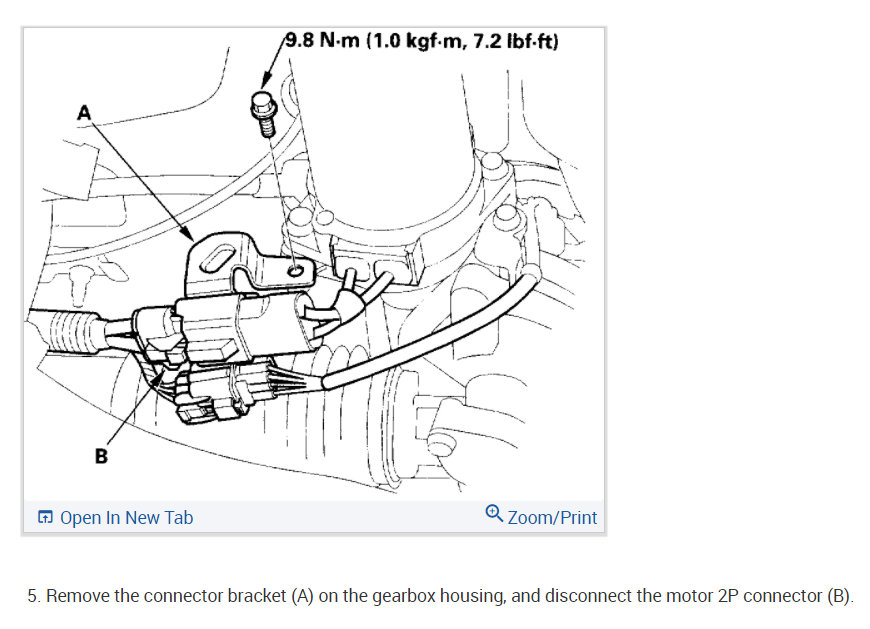 9.8 N·m (1.0 kgf·m, 7.2 lbf·ft)

A

B

Open In New Tab

Zoom/Print

5. Remove the connector bracket (A) on the gearbox housing, and disconnect the motor 2P connector (B).