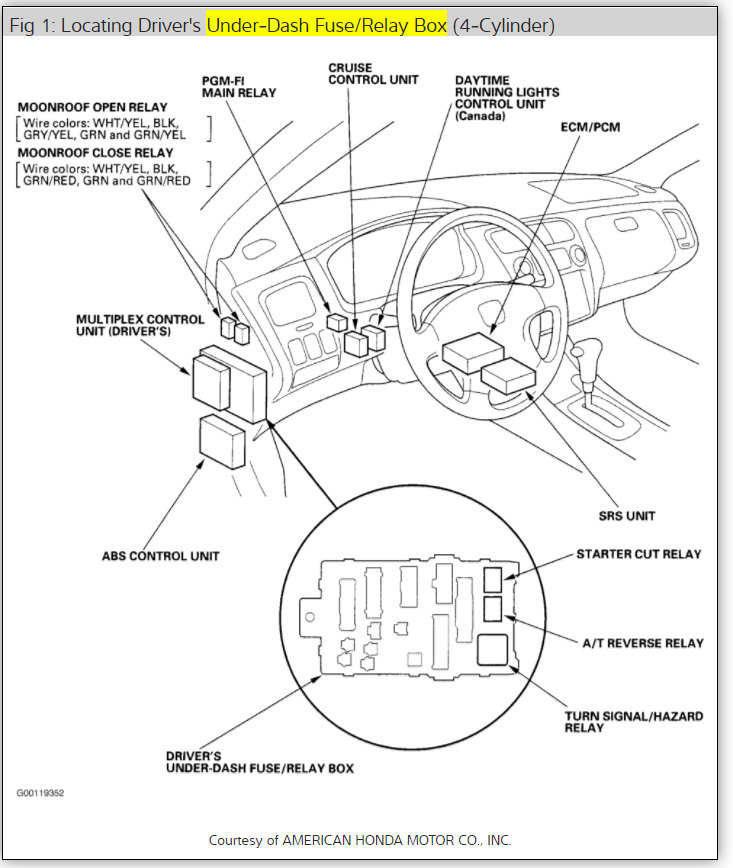 Fig 1: Locating Driver's Under-Dash Fuse/Relay Box (4-Cylinder)

MOONROOF OPEN RELAY
Wire colors: WHT/YEL, BLK, GRY/YEL, GRN and GRN/YEL

MOONROOF CLOSE RELAY
Wire colors: WHT/YEL, BLK, GRN/RED, GRN and GRN/RED

PGM-FI MAIN RELAY

CRUISE CONTROL UNIT

DAYTIME RUNNING LIGHTS CONTROL UNIT (Canada)

ECM/PCM

MULTIPLEX CONTROL UNIT (DRIVER'S)

ABS CONTROL UNIT

SRS UNIT

STARTER CUT RELAY

A/T REVERSE RELAY

TURN SIGNAL/HAZARD RELAY

DRIVER'S UNDER-DASH FUSE/RELAY BOX

G00119352

Courtesy of AMERICAN HONDA MOTOR CO., INC.