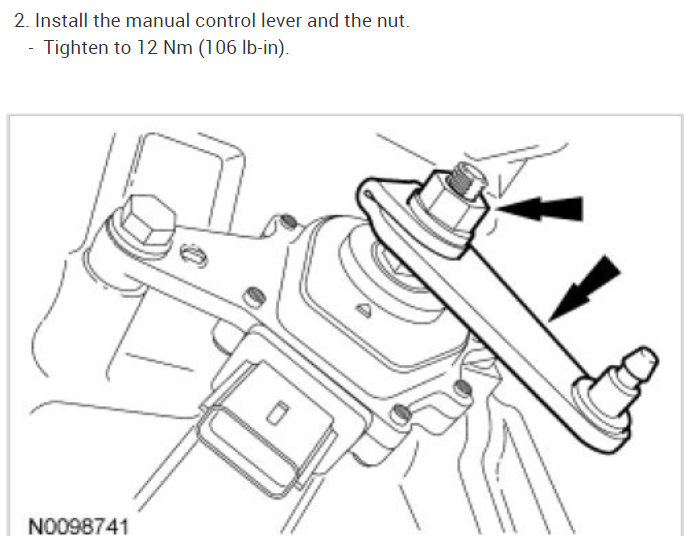 2. Install the manual control lever and the nut.
- Tighten to 12 Nm (106 lb-in).

N0098741