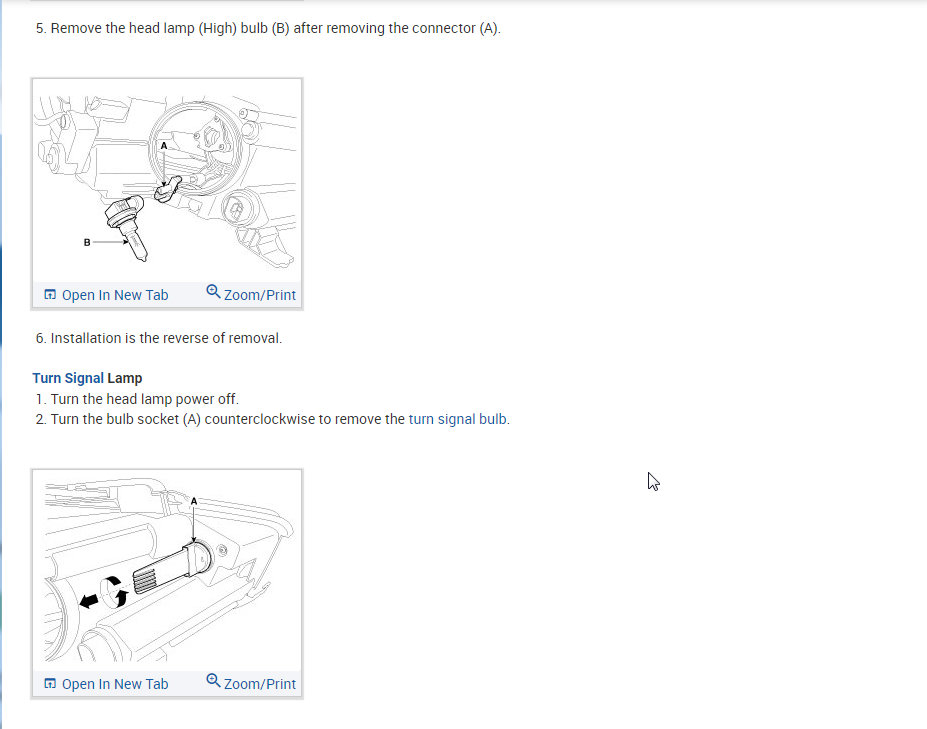 5. Remove the head lamp (High) bulb (B) after removing the connector (A).

A

B

Open In New Tab Zoom/Print

6. Installation is the reverse of removal.

Turn Signal Lamp
1. Turn the head lamp power off.
2. Turn the bulb socket (A) counterclockwise to remove the turn signal bulb.

A

Open In New Tab Zoom/Print