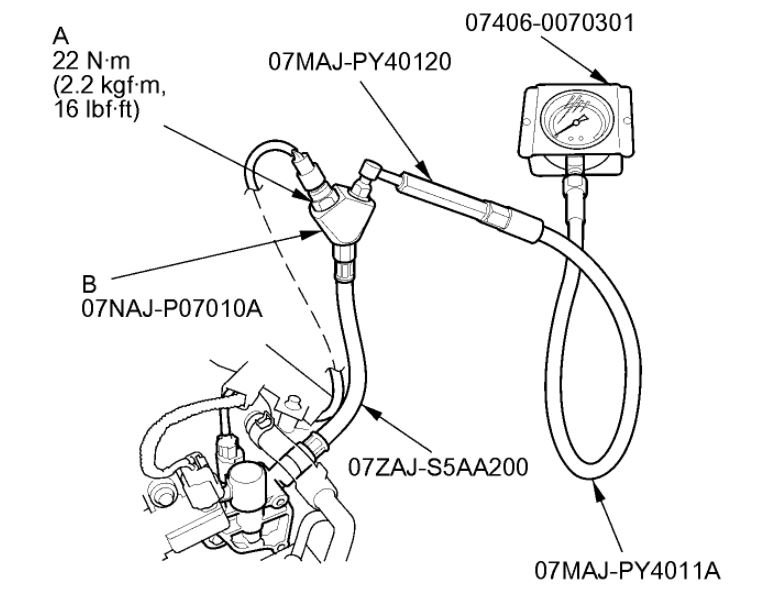 A
22 N·m
(2.2 kgf·m,
16 lbf·ft)

07MAJ-PY40120

07406-0070301

B
07NAJ-P07010A

07ZAJ-S5AA200

07MAJ-PY4011A