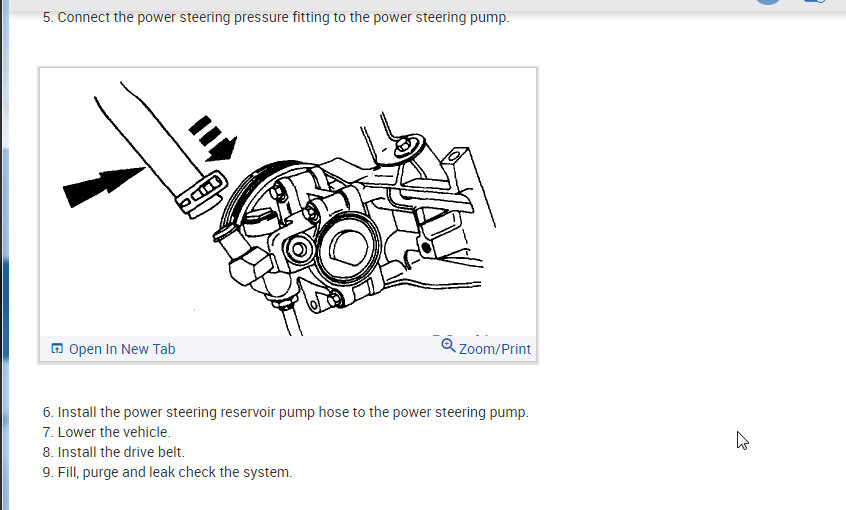 5. Connect the power steering pressure fitting to the power steering pump.

Open In New Tab
Zoom/Print

6. Install the power steering reservoir pump hose to the power steering pump.
7. Lower the vehicle.
8. Install the drive belt.
9. Fill, purge and leak check the system.