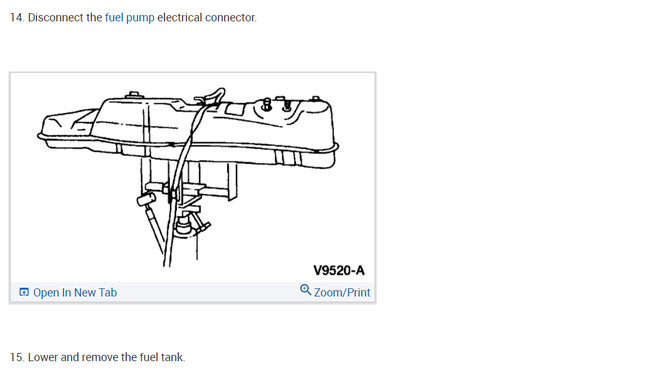 14. Disconnect the fuel pump electrical connector.

V9520-A

Open In New Tab

Zoom/Print

15. Lower and remove the fuel tank.