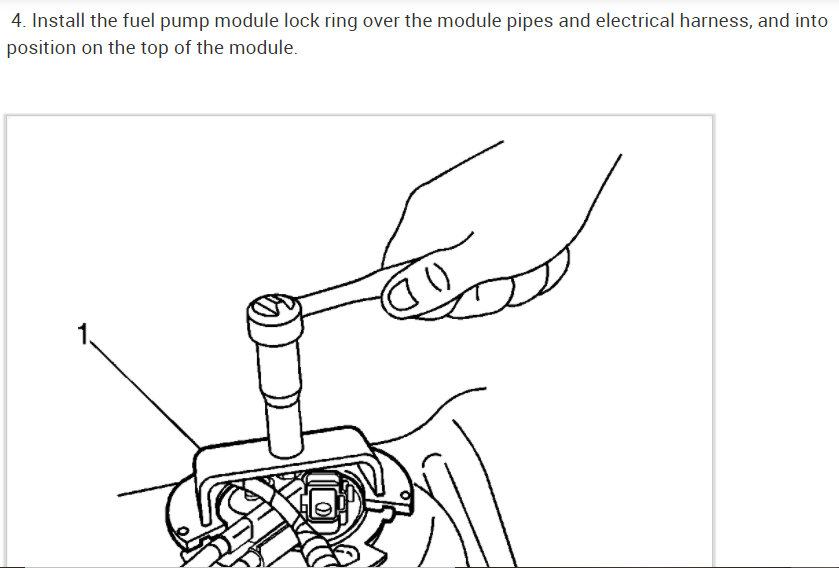 4. Install the fuel pump module lock ring over the module pipes and electrical harness, and into position on the top of the module.

1