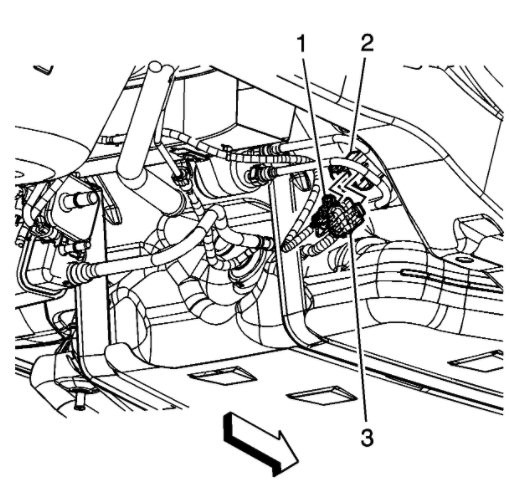 1
2
3