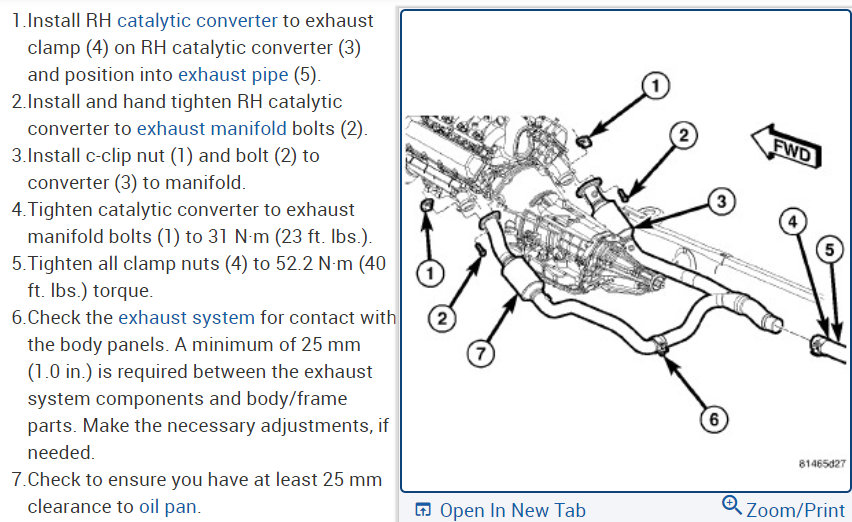 1. Install RH catalytic converter to exhaust clamp (4) on RH catalytic converter (3) and position into exhaust pipe (5).
2. Install and hand tighten RH catalytic converter to exhaust manifold bolts (2).
3. Install c-clip nut (1) and bolt (2) to converter (3) to manifold.
4. Tighten catalytic converter to exhaust manifold bolts (1) to 31 N·m (23 ft. lbs.).
5. Tighten all clamp nuts (4) to 52.2 N·m (40 ft. lbs.) torque.
6. Check the exhaust system for contact with the body panels. A minimum of 25 mm (1.0 in.) is required between the exhaust system components and body/frame parts. Make the necessary adjustments, if needed.
7. Check to ensure you have at least 25 mm clearance to oil pan.

1
2
FWD
3
4
5
1
2
7
6
81465d27

Open In New Tab
Zoom/Print