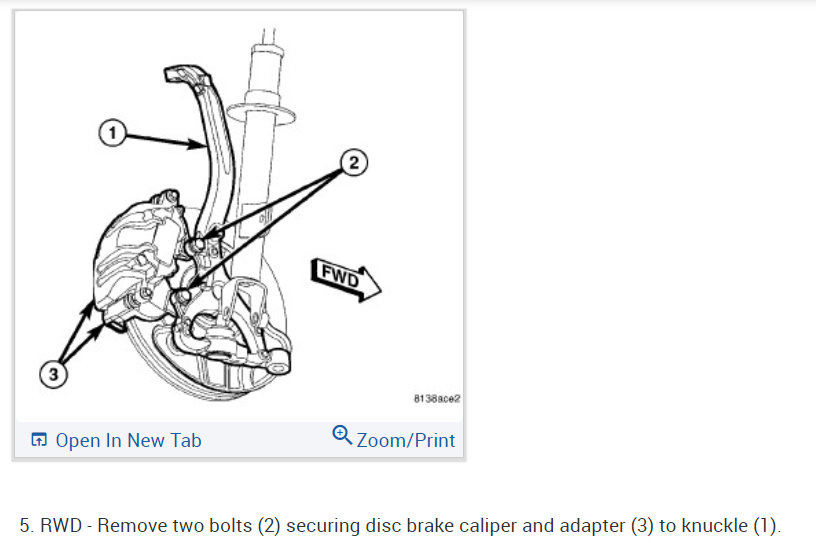 1

2

FWD

3

8138ace2

Open In New Tab

Zoom/Print

5. RWD - Remove two bolts (2) securing disc brake caliper and adapter (3) to knuckle (1).