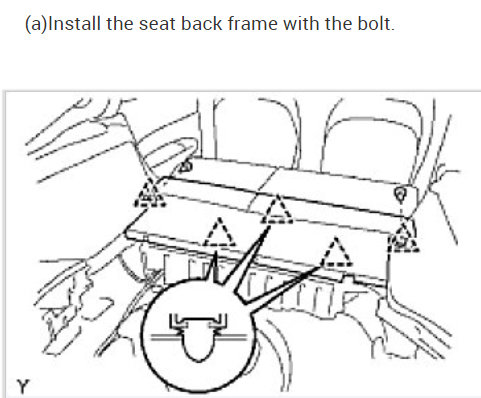 (a)Install the seat back frame with the bolt.

Y