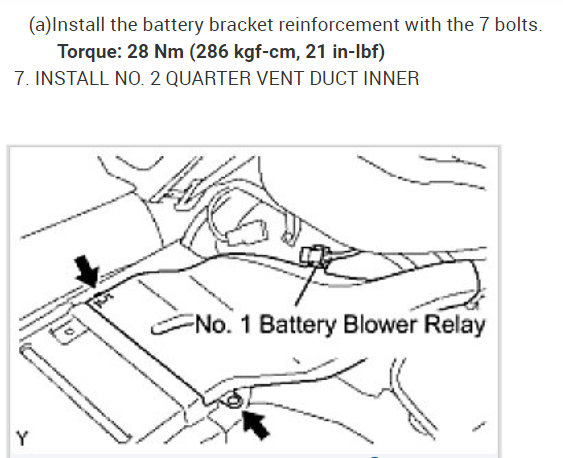 (a)Install the battery bracket reinforcement with the 7 bolts.

Torque: 28 Nm (286 kgf-cm, 21 in-lbf)

7. INSTALL NO. 2 QUARTER VENT DUCT INNER

No. 1 Battery Blower Relay

Y