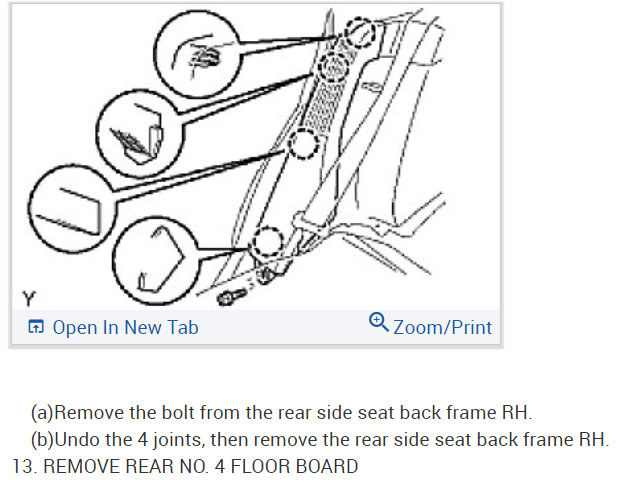 Y

Open In New Tab

Zoom/Print

(a)Remove the bolt from the rear side seat back frame RH.

(b)Undo the 4 joints, then remove the rear side seat back frame RH.

13. REMOVE REAR NO. 4 FLOOR BOARD