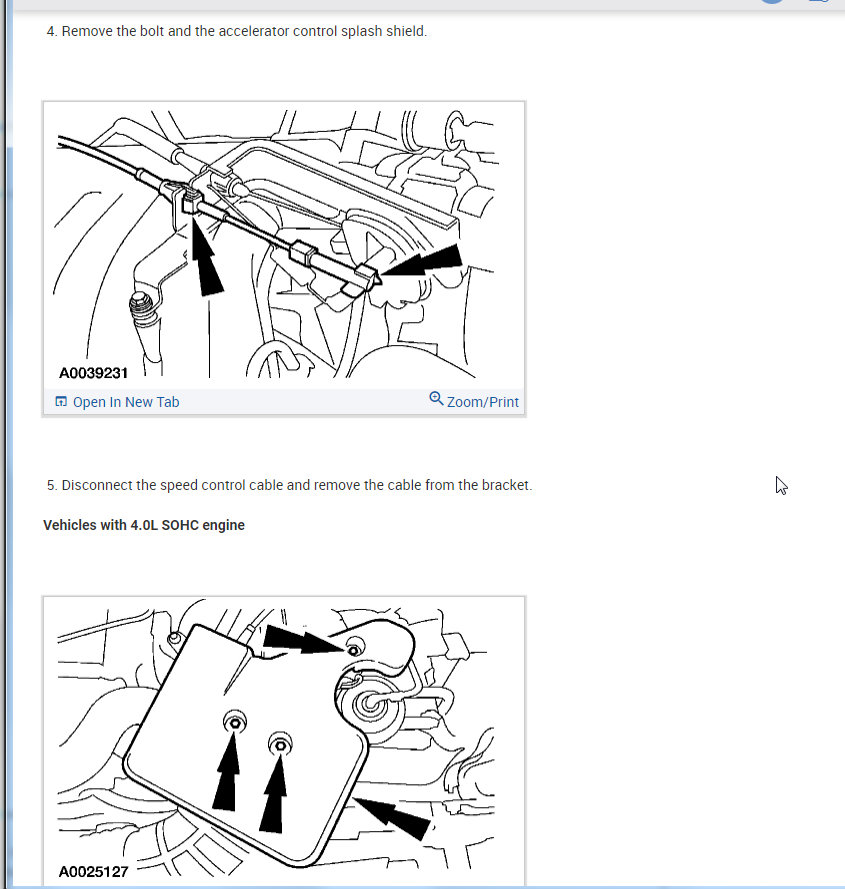 4. Remove the bolt and the accelerator control splash shield.

A0039231

Open In New Tab

Zoom/Print

5. Disconnect the speed control cable and remove the cable from the bracket.

Vehicles with 4.0L SOHC engine

A0025127