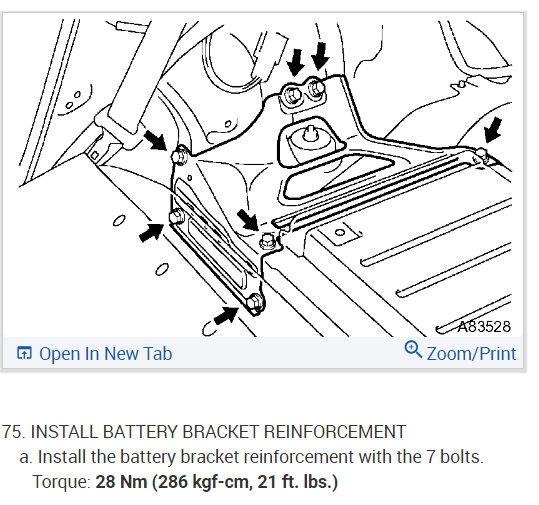 A83528

Open In New Tab

Zoom/Print

75. INSTALL BATTERY BRACKET REINFORCEMENT

a. Install the battery bracket reinforcement with the 7 bolts.

Torque: 28 Nm (286 kgf-cm, 21 ft. lbs.)