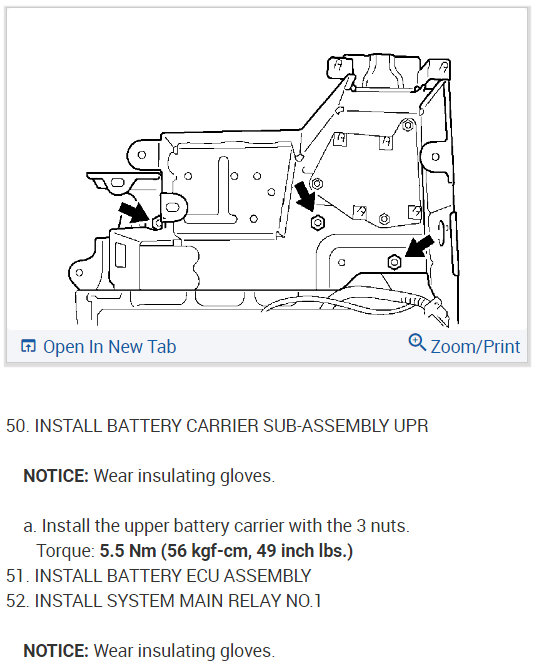 Open In New Tab

Zoom/Print

50. INSTALL BATTERY CARRIER SUB-ASSEMBLY UPR

NOTICE: Wear insulating gloves.

a. Install the upper battery carrier with the 3 nuts.
Torque: 5.5 Nm (56 kgf-cm, 49 inch lbs.)

51. INSTALL BATTERY ECU ASSEMBLY

52. INSTALL SYSTEM MAIN RELAY NO.1

NOTICE: Wear insulating gloves.