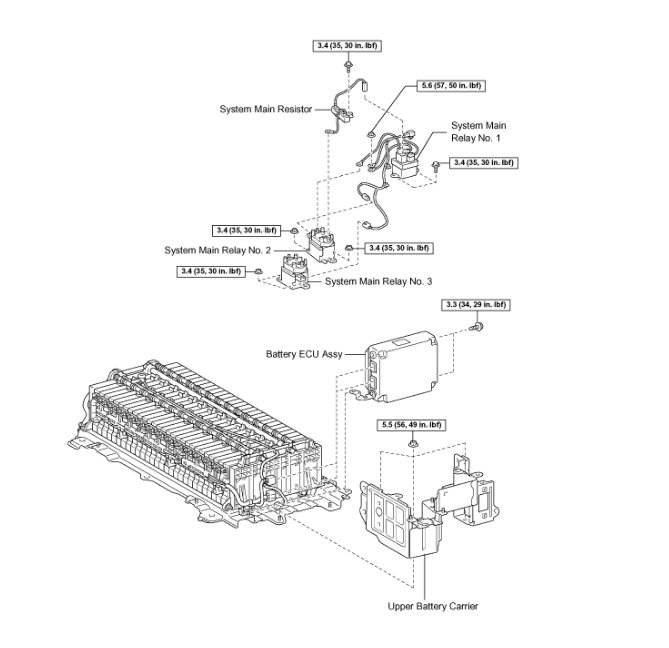 3.4 (35, 30 in. lbf)

5.6 (57, 50 in. lbf)

System Main Resistor

System Main Relay No. 1

3.4 (35, 30 in. lbf)

3.4 (35, 30 in. lbf)

System Main Relay No. 2

3.4 (35, 30 in. lbf)

3.4 (35, 30 in. lbf)

System Main Relay No. 3

3.3 (34, 29 in. lbf)

Battery ECU Assy

5.5 (56, 49 in. lbf)

Upper Battery Carrier