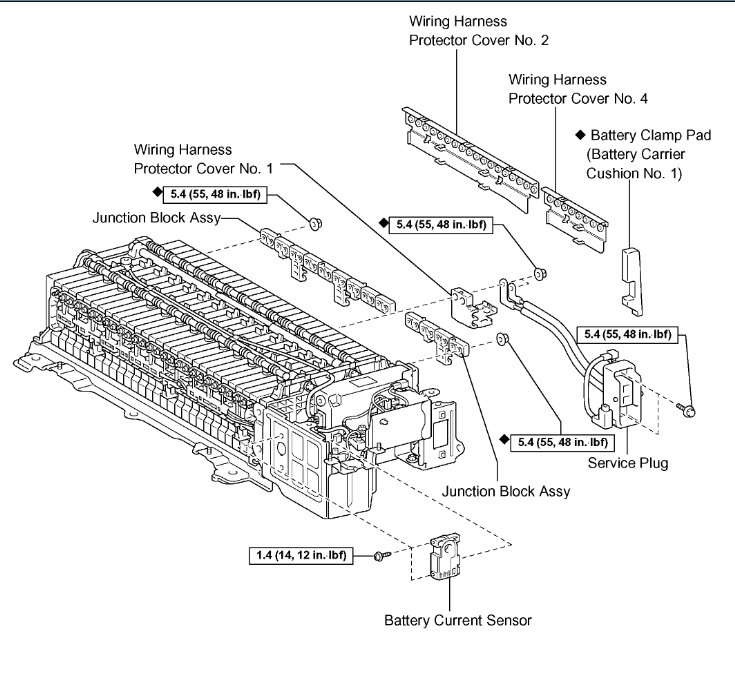 Wiring Harness Protector Cover No. 2

Wiring Harness Protector Cover No. 4

◆ Battery Clamp Pad (Battery Carrier Cushion No. 1)

Wiring Harness Protector Cover No. 1

◆ 5.4 (55, 48 in.·lbf)

Junction Block Assy

◆ 5.4 (55, 48 in.·lbf)

5.4 (55, 48 in.·lbf)

◆ 5.4 (55, 48 in.·lbf)

Service Plug

Junction Block Assy

1.4 (14, 12 in.·lbf)

Battery Current Sensor