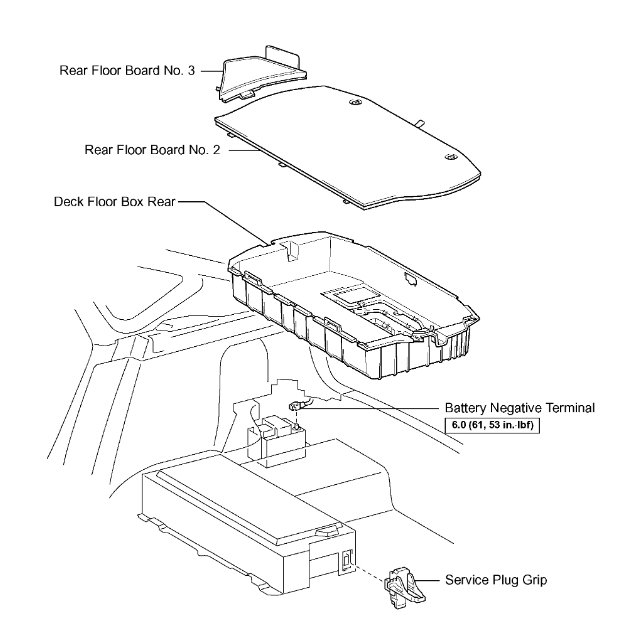 Rear Floor Board No. 3

Rear Floor Board No. 2

Deck Floor Box Rear

Battery Negative Terminal

6.0 (61, 53 in.·lbf)

Service Plug Grip