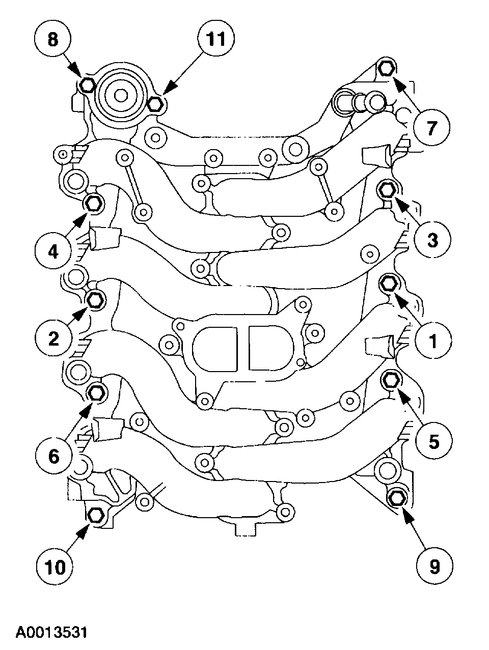 8
11
7
4
3
2
1
6
5
10
9
A0013531