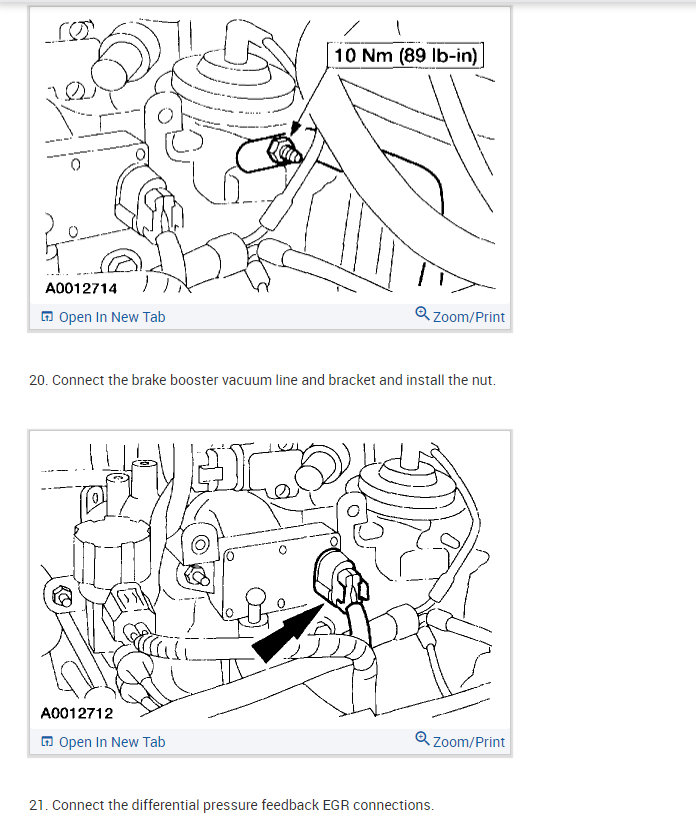 10 Nm (89 lb-in)

A0012714

Open In New Tab

Zoom/Print

20. Connect the brake booster vacuum line and bracket and install the nut.

A0012712

Open In New Tab

Zoom/Print

21. Connect the differential pressure feedback EGR connections.