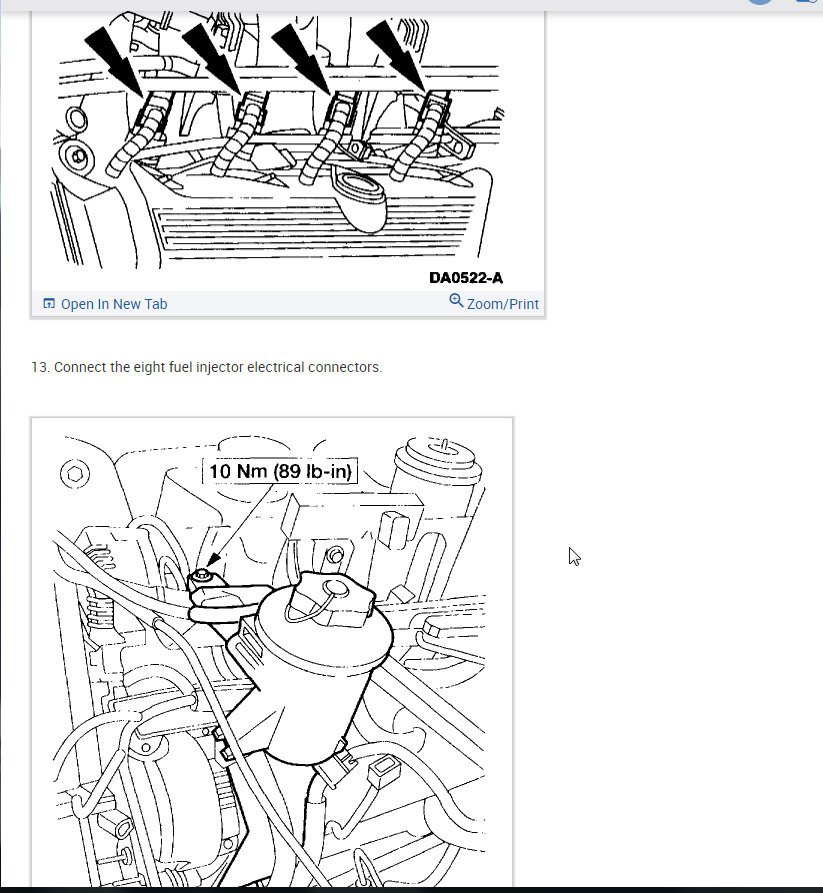 DA0522-A

Open In New Tab

Zoom/Print

13. Connect the eight fuel injector electrical connectors.

10 Nm (89 lb-in)