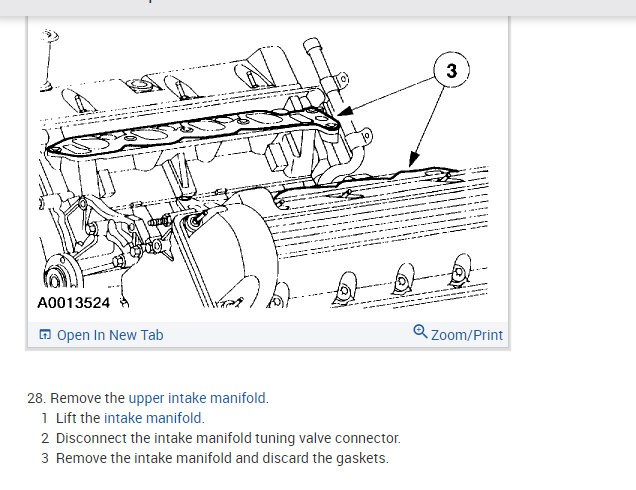 3

A0013524

Open In New Tab

Zoom/Print

28. Remove the upper intake manifold.

1 Lift the intake manifold.

2 Disconnect the intake manifold tuning valve connector.

3 Remove the intake manifold and discard the gaskets.