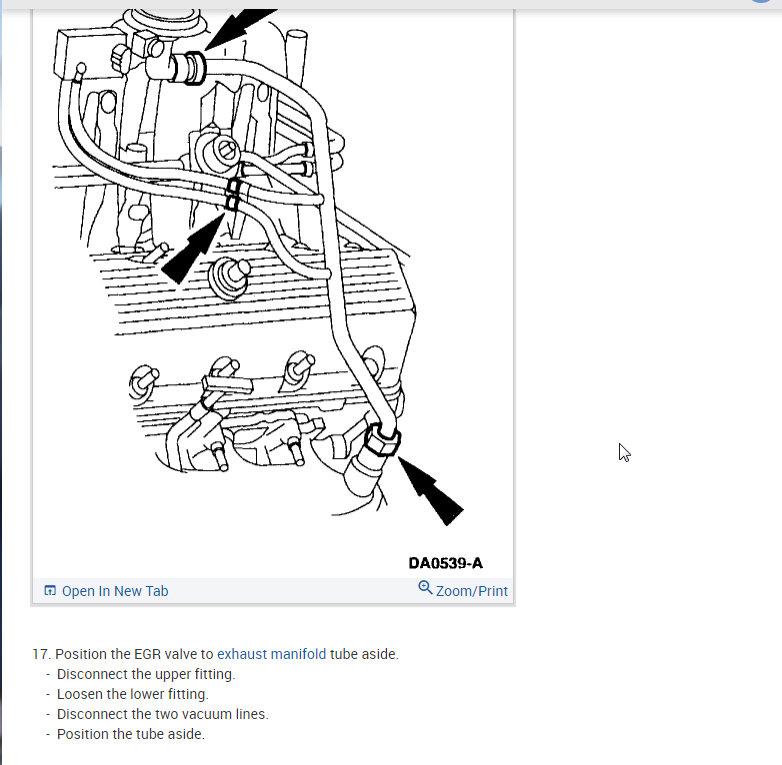 DA0539-A

Open In New Tab

Zoom/Print

17. Position the EGR valve to exhaust manifold tube aside.
- Disconnect the upper fitting.
- Loosen the lower fitting.
- Disconnect the two vacuum lines.
- Position the tube aside.