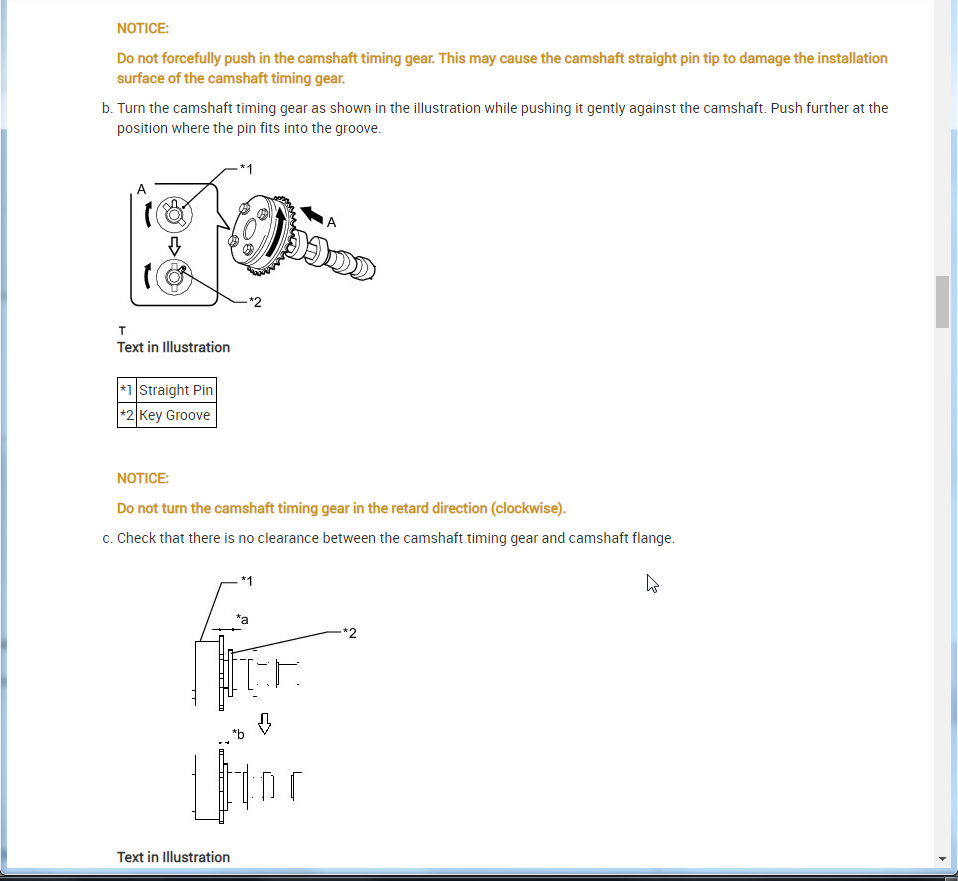 NOTICE:

Do not forcefully push in the camshaft timing gear. This may cause the camshaft straight pin tip to damage the installation surface of the camshaft timing gear.

b. Turn the camshaft timing gear as shown in the illustration while pushing it gently against the camshaft. Push further at the position where the pin fits into the groove.

*1
A
A
*2

T
Text in Illustration

| *1 | Straight Pin |
|---|---|
| *2 | Key Groove |

NOTICE:

Do not turn the camshaft timing gear in the retard direction (clockwise).

c. Check that there is no clearance between the camshaft timing gear and camshaft flange.

*1
*a
*2
*b

Text in Illustration