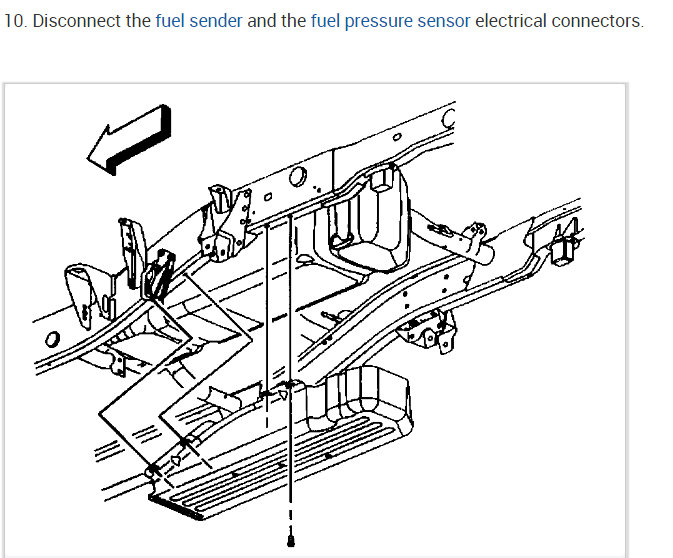 10. Disconnect the fuel sender and the fuel pressure sensor electrical connectors.