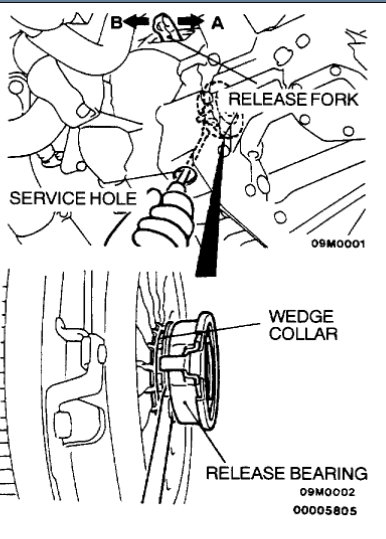 B A

RELEASE FORK

SERVICE HOLE

09M0001

WEDGE COLLAR

RELEASE BEARING

09M0002

00005805