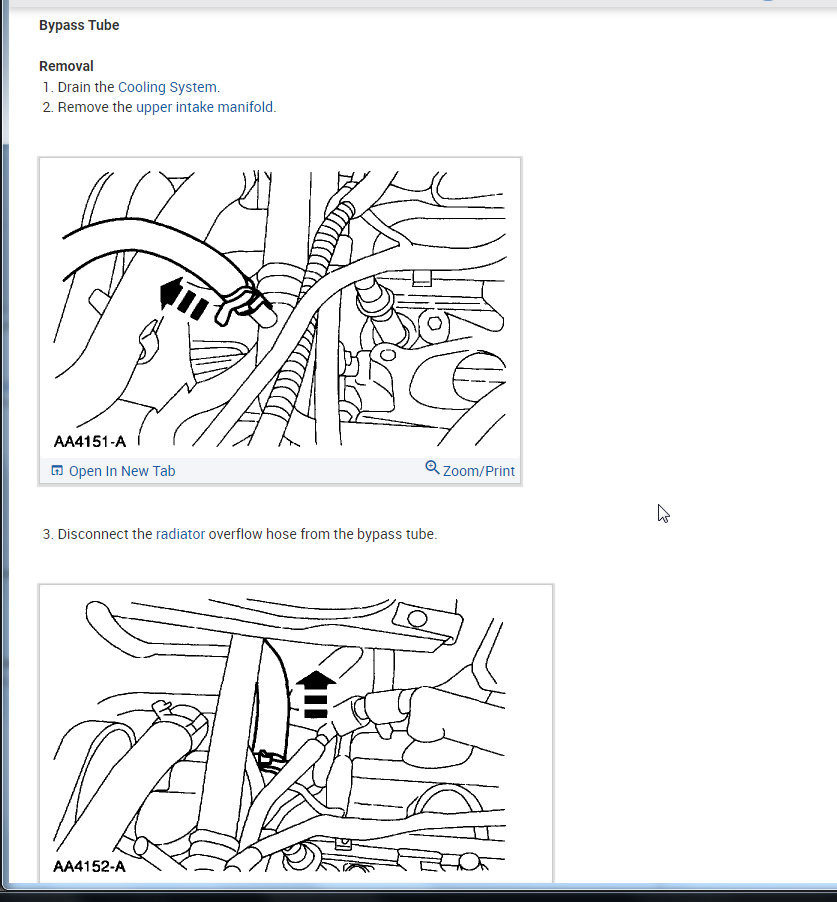 Bypass Tube

Removal
1. Drain the Cooling System.
2. Remove the upper intake manifold.

AA4151-A

Open In New Tab

Zoom/Print

3. Disconnect the radiator overflow hose from the bypass tube.

AA4152-A