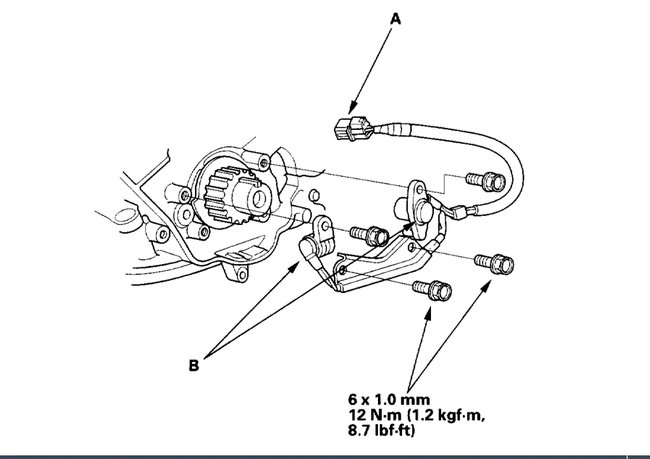 A

B

6 x 1.0 mm
12 N·m (1.2 kgf·m, 8.7 lbf·ft)