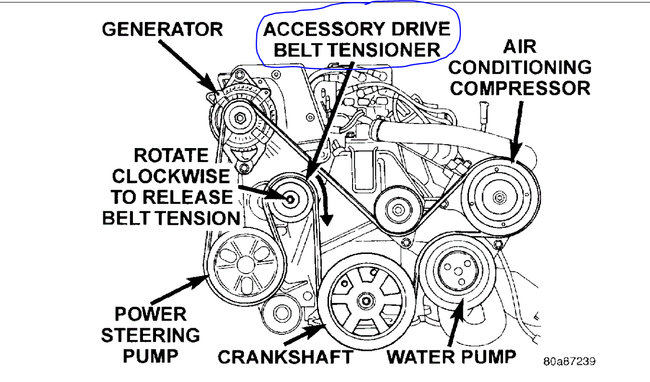 GENERATOR

ACCESSORY DRIVE BELT TENSIONER

AIR CONDITIONING COMPRESSOR

ROTATE CLOCKWISE TO RELEASE BELT TENSION

POWER STEERING PUMP

CRANKSHAFT

WATER PUMP

80a87239