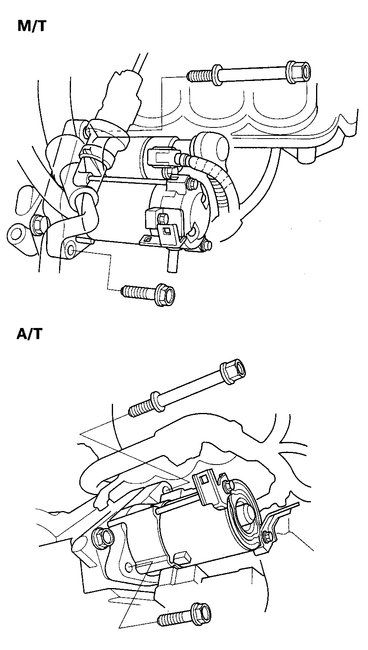 M/T

A/T