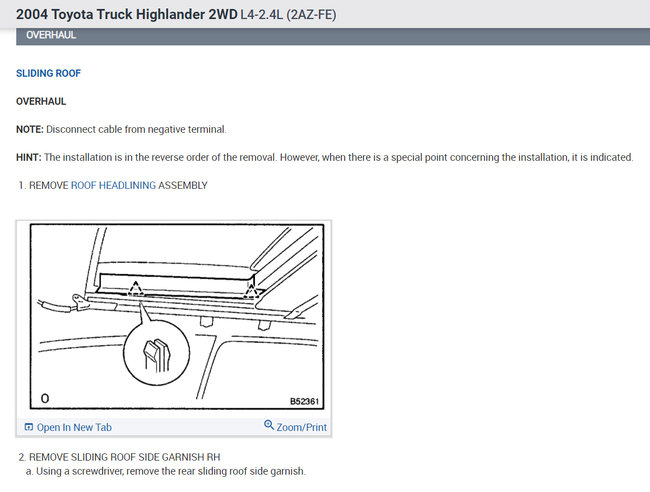 2004 Toyota Truck Highlander 2WD L4-2.4L (2AZ-FE)

OVERHAUL

SLIDING ROOF

OVERHAUL

NOTE: Disconnect cable from negative terminal.

HINT: The installation is in the reverse order of the removal. However, when there is a special point concerning the installation, it is indicated.

1. REMOVE ROOF HEADLINING ASSEMBLY

O

B52361

Open In New Tab

Zoom/Print

2. REMOVE SLIDING ROOF SIDE GARNISH RH

a. Using a screwdriver, remove the rear sliding roof side garnish.