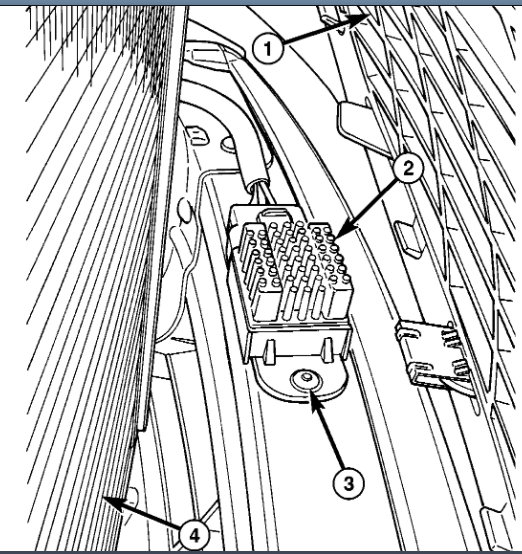 1
2
3
4