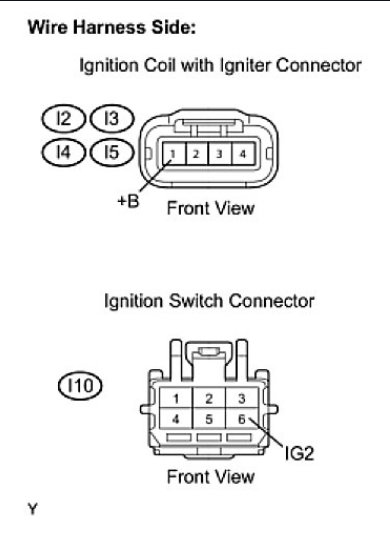 Wire Harness Side:

Ignition Coil with Igniter Connector

I2 I3
I4 I5

1 2 3 4

+B

Front View

Ignition Switch Connector

I10

1 2 3
4 5 6

IG2

Front View

Y