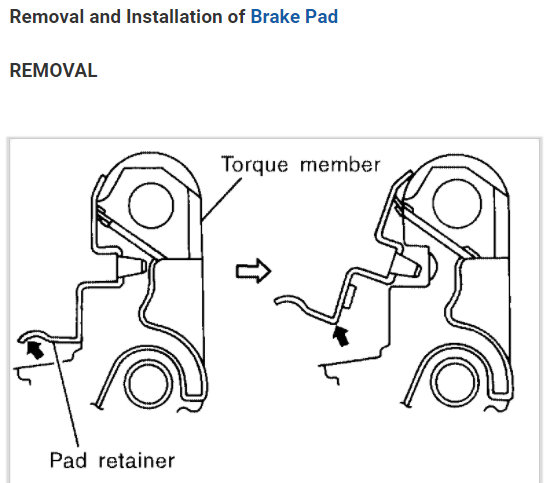 Removal and Installation of Brake Pad

REMOVAL

Torque member

Pad retainer