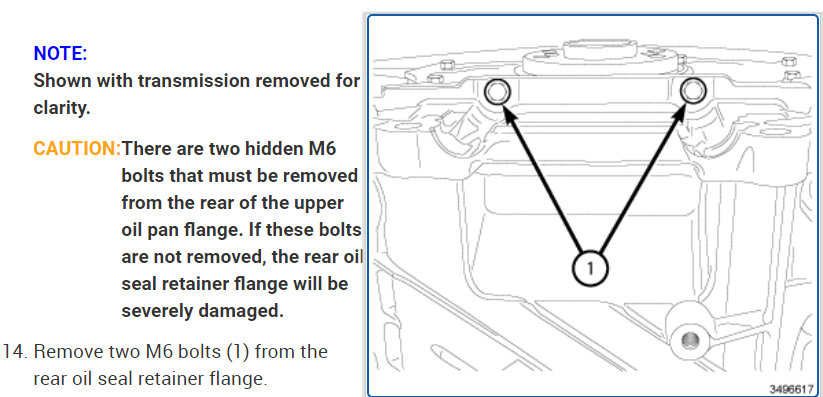 NOTE:
Shown with transmission removed for clarity.

CAUTION: There are two hidden M6 bolts that must be removed from the rear of the upper oil pan flange. If these bolts are not removed, the rear oil seal retainer flange will be severely damaged.

14. Remove two M6 bolts (1) from the rear oil seal retainer flange.

1

3496617