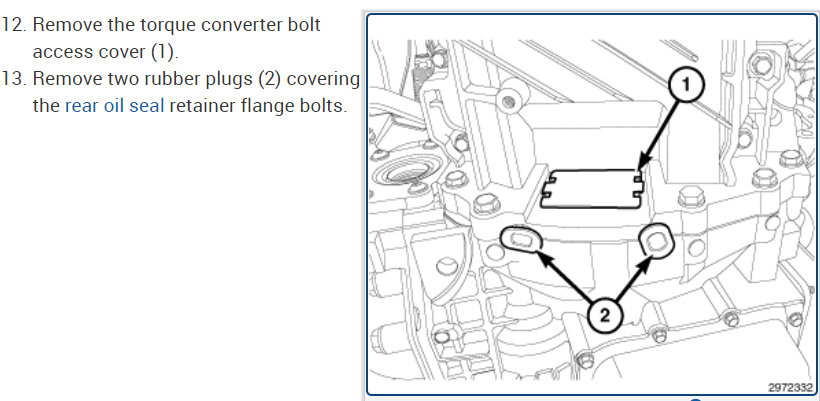 12. Remove the torque converter bolt access cover (1).
13. Remove two rubber plugs (2) covering the rear oil seal retainer flange bolts.

1

2

2972332