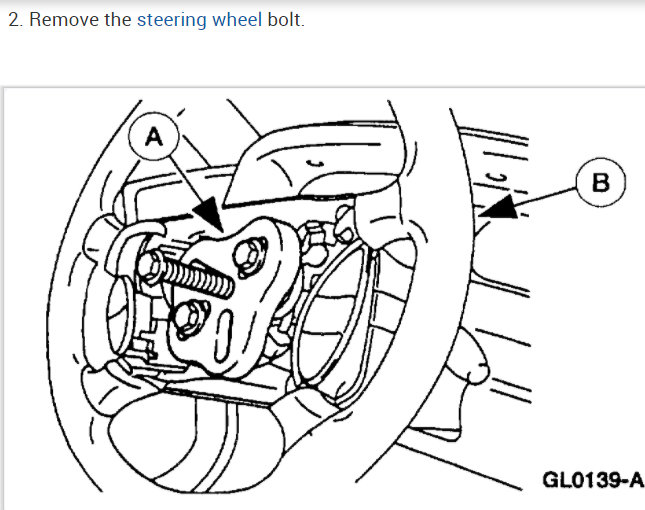 2. Remove the steering wheel bolt.

A

B

GL0139-A