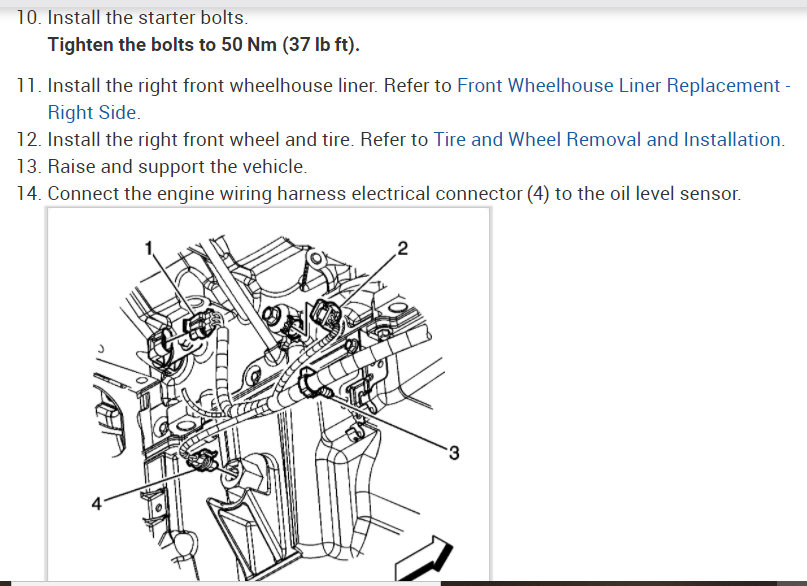 10. Install the starter bolts.

Tighten the bolts to 50 Nm (37 lb ft).

11. Install the right front wheelhouse liner. Refer to Front Wheelhouse Liner Replacement - Right Side.

12. Install the right front wheel and tire. Refer to Tire and Wheel Removal and Installation.

13. Raise and support the vehicle.

14. Connect the engine wiring harness electrical connector (4) to the oil level sensor.

1

2

3

4