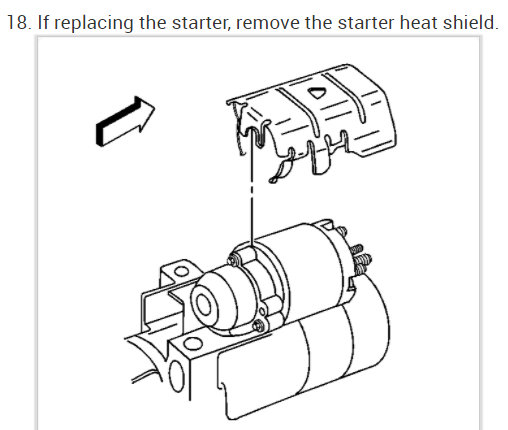 18. If replacing the starter, remove the starter heat shield.